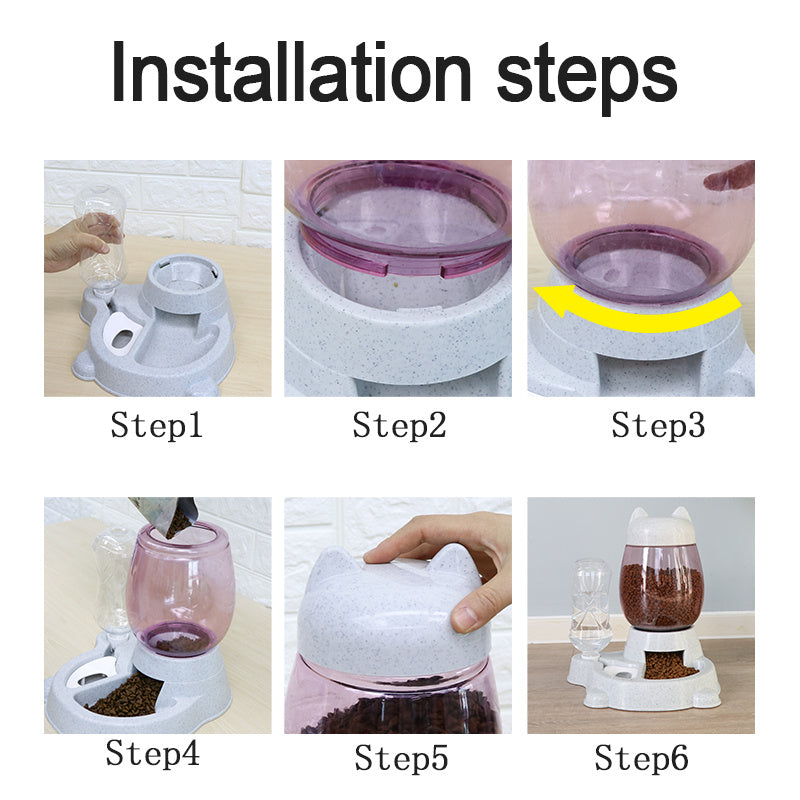 Installation steps

Step1

Step2

Step3

Step4

Step5

Step6